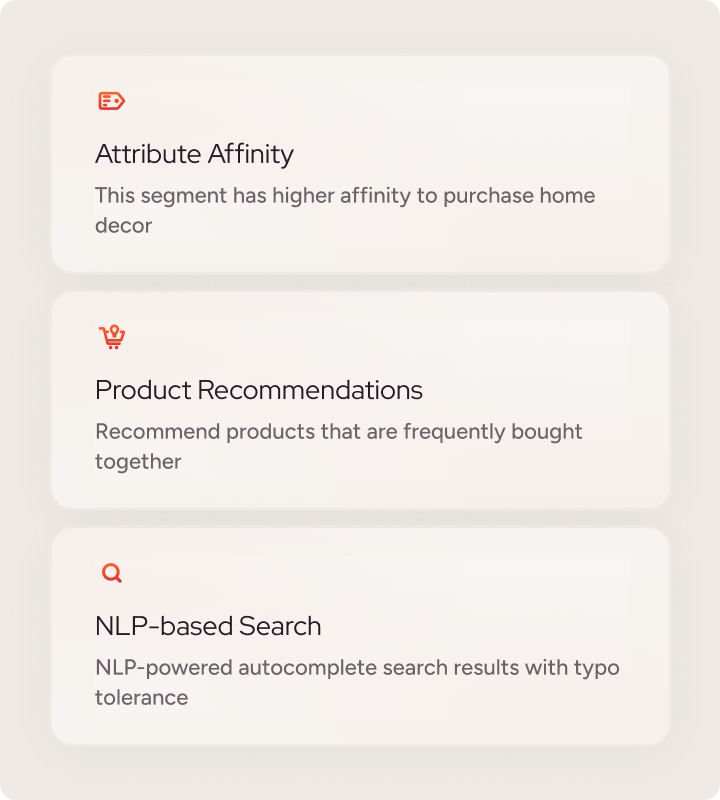 Attribute Affinity

This segment has higher affinity to purchase home decor

Product Recommendations

Recommend products that are frequently bought together

NLP-based Search

NLP-powered autocomplete search results with typo tolerance